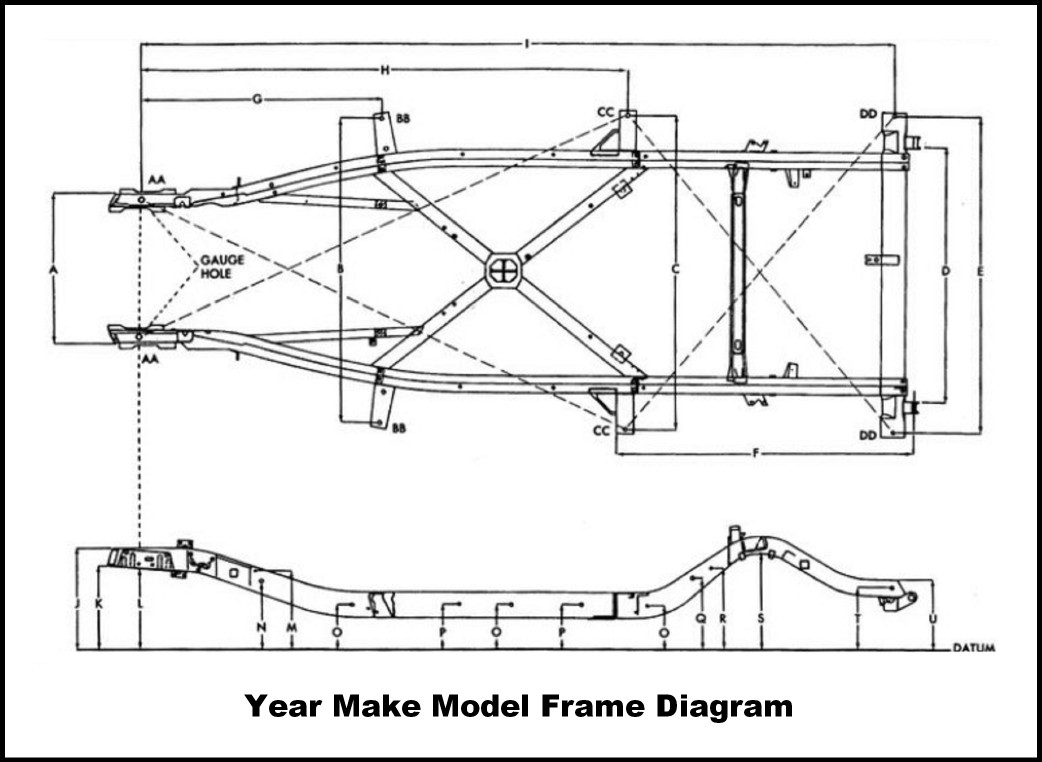 I

H

G

BB

CC

DD

AA

GAUGE HOLE

A

B

C

D

E

AA

BB

CC

DD

F

J K L N M O P O P O Q R S T U

DATUM

Year Make Model Frame Diagram